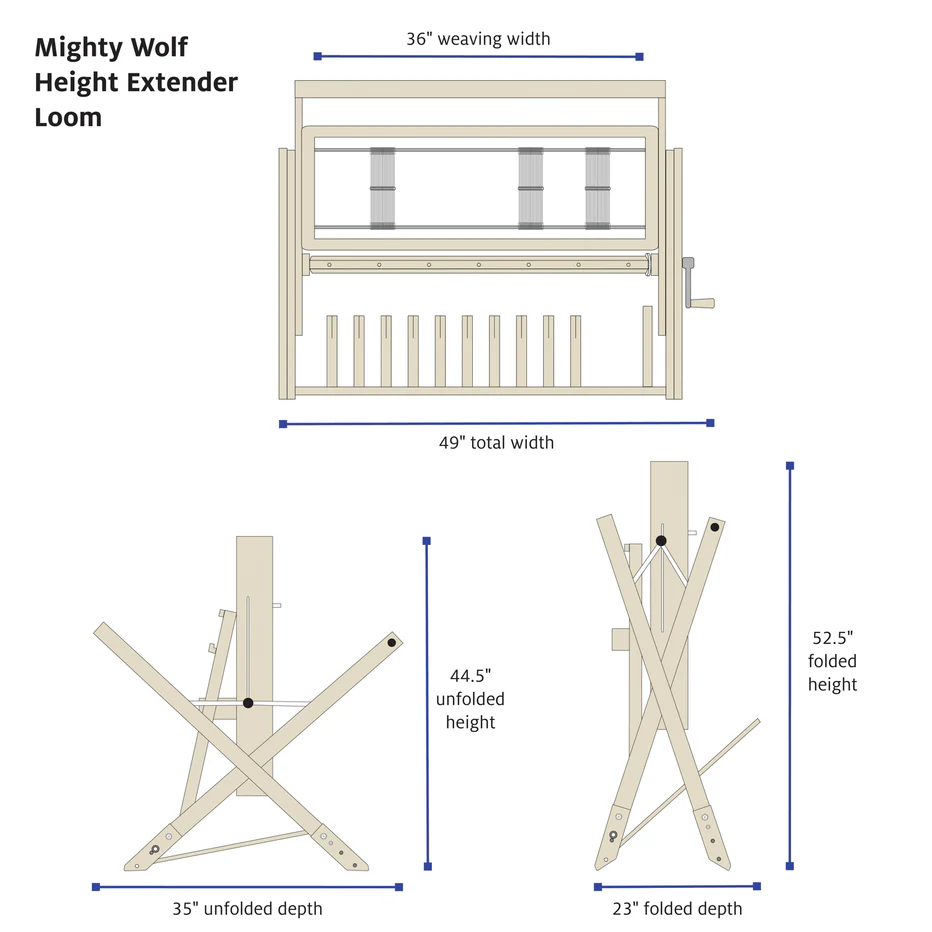 Mighty Wolf Height Extender Loom

36" weaving width

49" total width

44.5" unfolded height

35" unfolded depth

52.5" folded height

23" folded depth