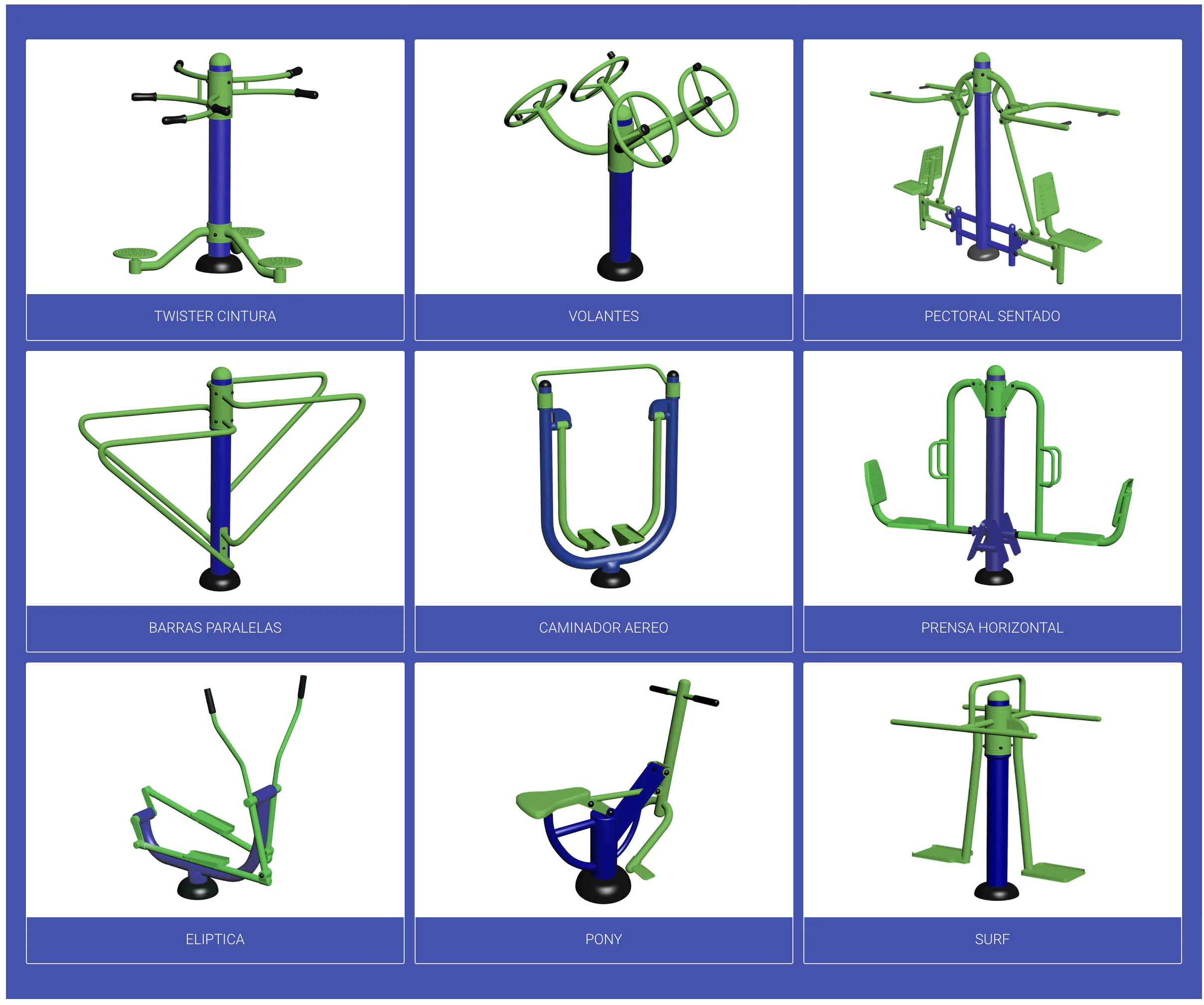 TWISTER CINTURA

VOLANTES

PECTORAL SENTADO

BARRAS PARALELAS

CAMINADOR AEREO

PRENSA HORIZONTAL

ELIPTICA

PONY

SURF